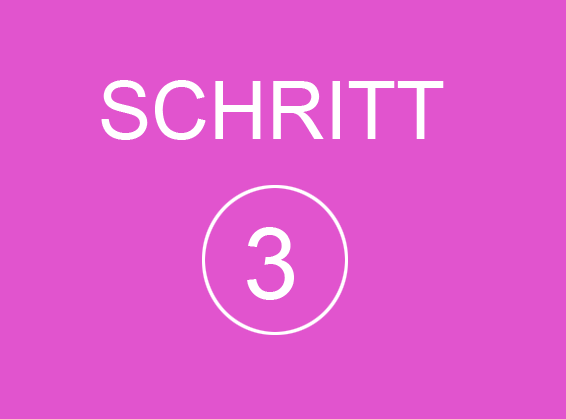 SCHRITT

3